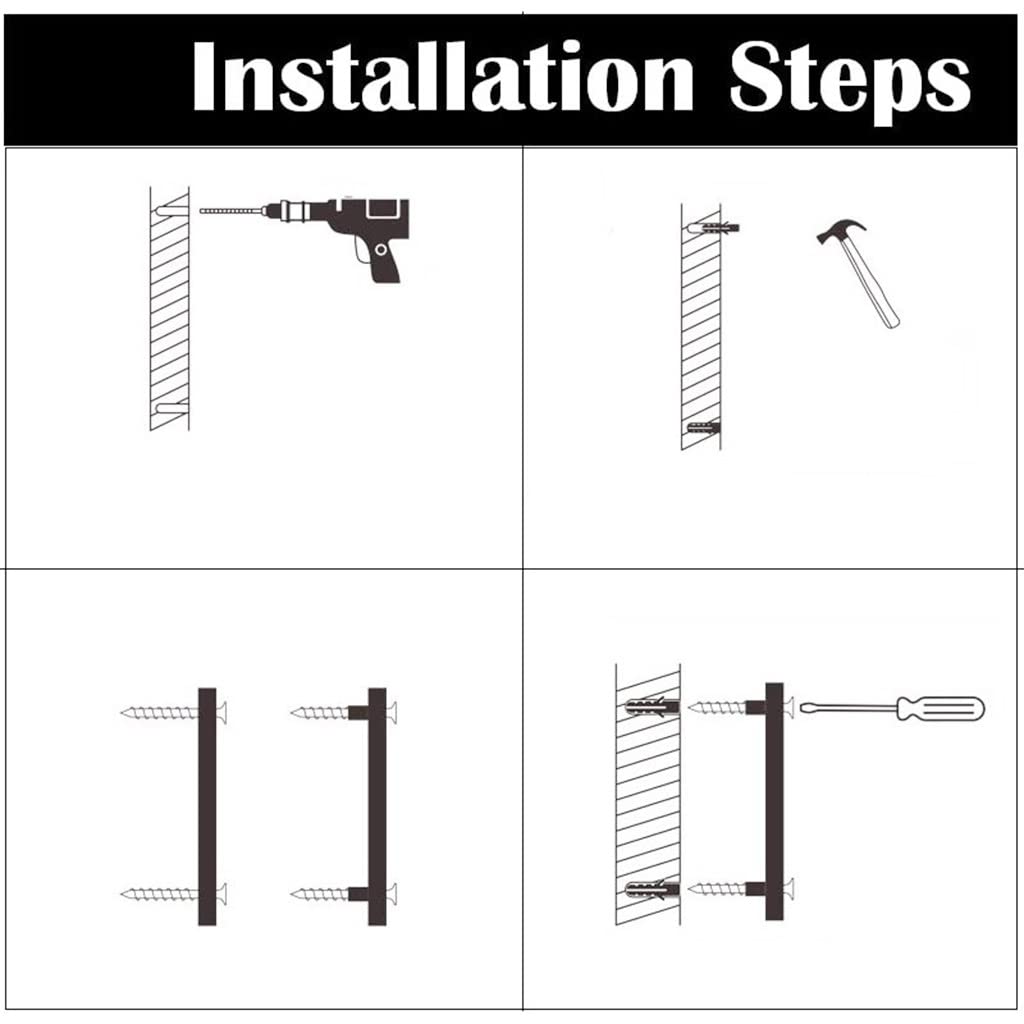 Installation Steps