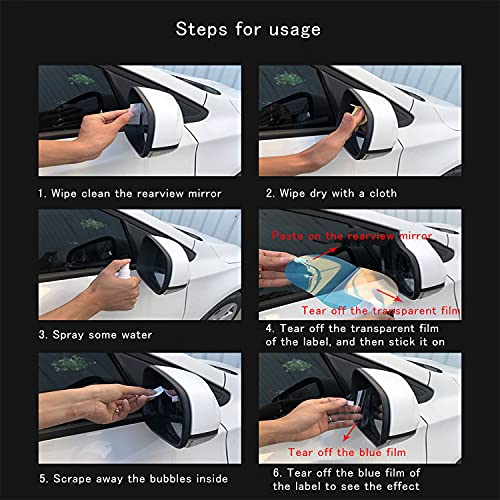 Steps for usage

1. Wipe clean the rearview mirror

2. Wipe dry with a cloth

3. Spray some water

Paste on the rearview mirror

Tear off the transparent film

4. Tear off the transparent film of the label, and then stick it on

5. Scrape away the bubbles inside

Tear off the blue film

6. Tear off the blue film of the label to see the effect