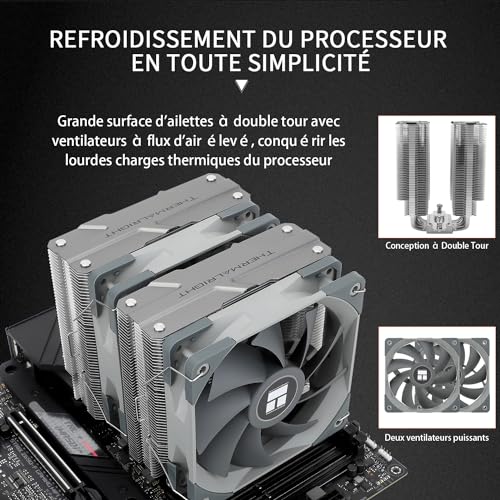 REFROIDISSEMENT DU PROCESSEUR EN TOUTE SIMPLICITÉ

Grande surface d'ailettes à double tour avec ventilateurs à flux d'air é lev é , conqu é rir les lourdes charges thermiques du processeur

THERMALRIGHT

THERMALRIGHT

Conception à Double Tour

Deux ventilateurs puissants