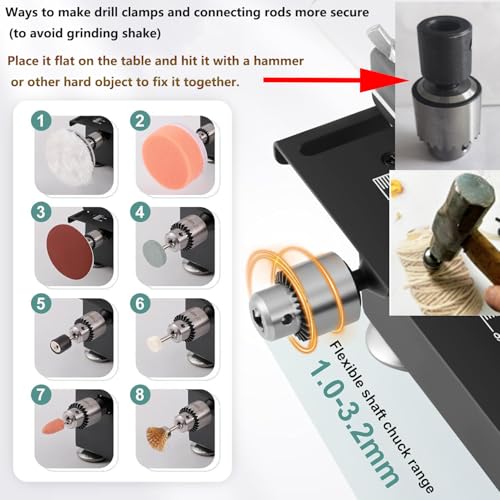 Ways to make drill clamps and connecting rods more secure
(to avoid grinding shake)

Place it flat on the table and hit it with a hammer or other hard object to fix it together.

1
2
3
4
5
6
7
8

Flexible shaft chuck range
1.0-3.2mm