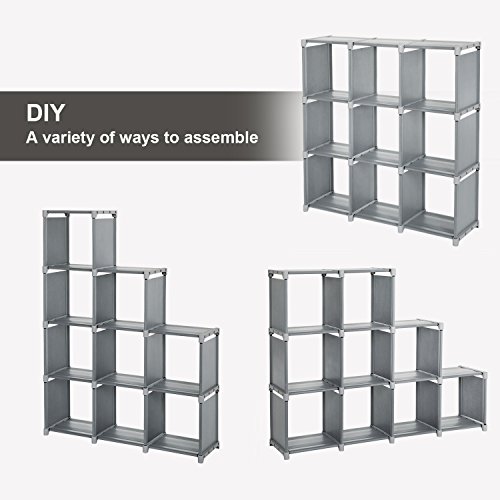 DIY
A variety of ways to assemble