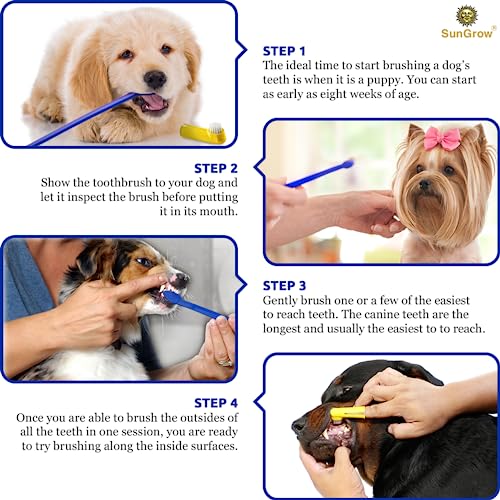 SunGrow®

STEP 1
The ideal time to start brushing a dog's teeth is when it is a puppy. You can start as early as eight weeks of age.

STEP 2
Show the toothbrush to your dog and let it inspect the brush before putting it in its mouth.

STEP 3
Gently brush one or a few of the easiest to reach teeth. The canine teeth are the longest and usually the easiest to to reach.

STEP 4
Once you are able to brush the outsides of all the teeth in one session, you are ready to try brushing along the inside surfaces.