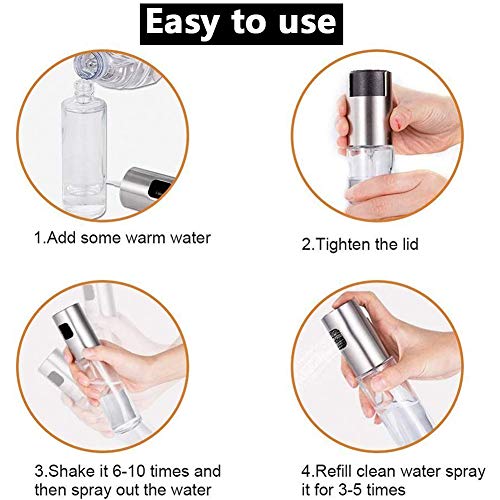 Easy to use

1.Add some warm water

2.Tighten the lid

3.Shake it 6-10 times and then spray out the water

4.Refill clean water spray it for 3-5 times