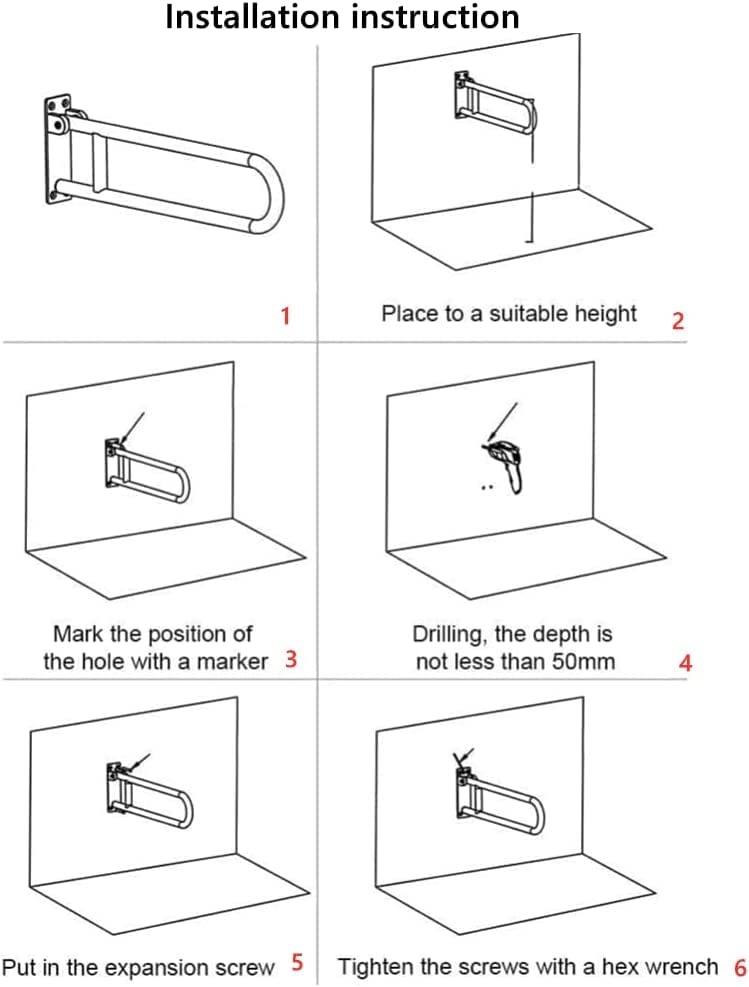 Installation instruction

1

Place to a suitable height 2

Mark the position of the hole with a marker 3

Drilling, the depth is not less than 50mm 4

Put in the expansion screw 5

Tighten the screws with a hex wrench 6