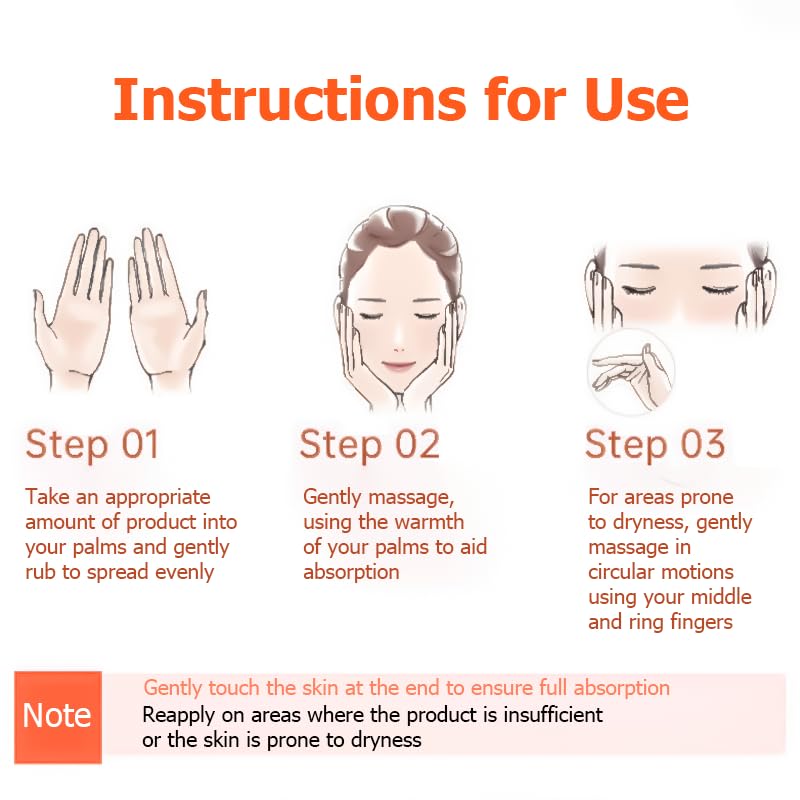 Instructions for Use

Step 01

Take an appropriate amount of product into your palms and gently rub to spread evenly

Step 02

Gently massage, using the warmth of your palms to aid absorption

Step 03

For areas prone to dryness, gently massage in circular motions using your middle and ring fingers

Note

Gently touch the skin at the end to ensure full absorption

Reapply on areas where the product is insufficient or the skin is prone to dryness