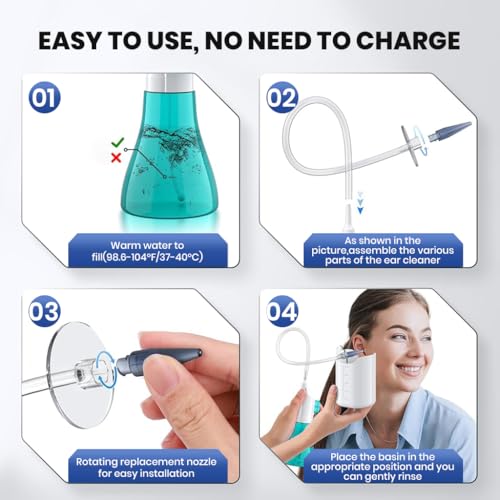 EASY TO USE, NO NEED TO CHARGE

01

Warm water to fill(98.6-104°F/37-40°C)

02

As shown in the picture,assemble the various parts of the ear cleaner

03

Rotating replacement nozzle for easy installation

04

Place the basin in the appropriate position and you can gently rinse