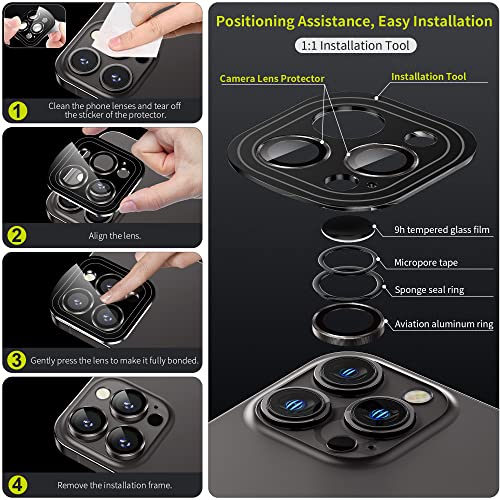 1 Clean the phone lenses and tear off the sticker of the protector.

2 Align the lens.

3 Gently press the lens to make it fully bonded.

4 Remove the installation frame.

Positioning Assistance, Easy Installation

1:1 Installation Tool

Camera Lens Protector

Installation Tool

9h tempered glass film

Micropore tape

Sponge seal ring

Aviation aluminum ring