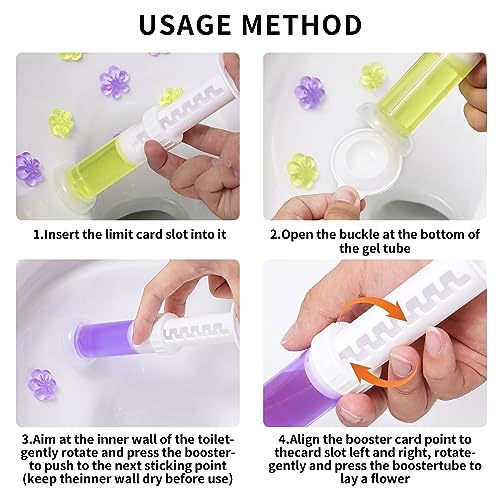 USAGE METHOD

1.Insert the limit card slot into it

2.Open the buckle at the bottom of the gel tube

3.Aim at the inner wall of the toilet-gently rotate and press the booster-to push to the next sticking point (keep theinner wall dry before use)

4.Align the booster card point to thecard slot left and right, rotate-gently and press the boostertube to lay a flower