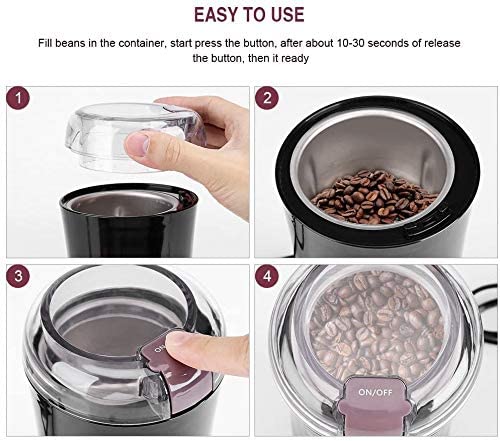 EASY TO USE

Fill beans in the container, start press the button, after about 10-30 seconds of release the button, then it ready

1

2

3

ON

4

ON/OFF