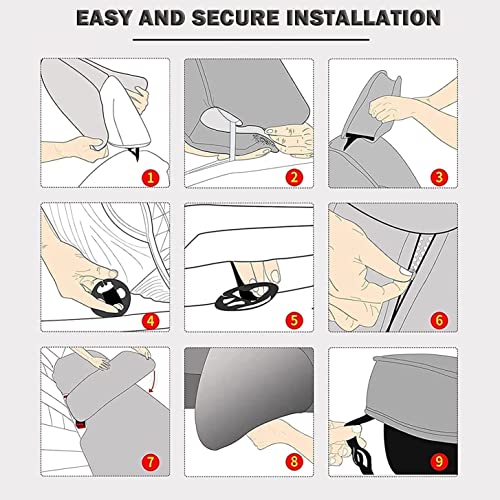 EASY AND SECURE INSTALLATION

1

2

3

4

5

6

7

8

9