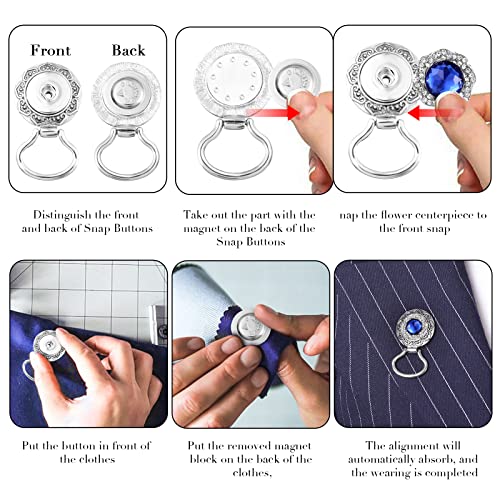 Front

Back

Distinguish the front and back of Snap Buttons

Take out the part with the magnet on the back of the Snap Buttons

nap the flower centerpiece to the front snap

Put the button in front of the clothes

Put the removed magnet block on the back of the clothes,

The alignment will automatically absorb, and the wearing is completed