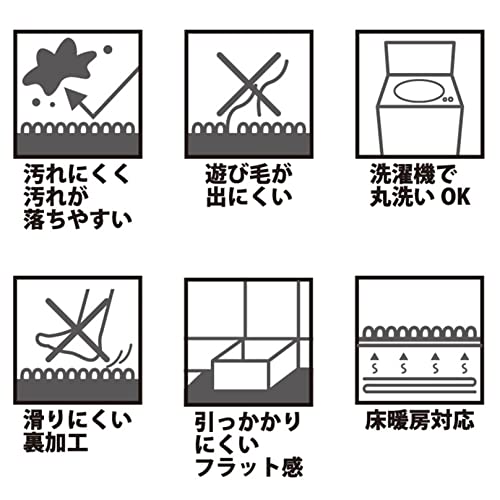 汚れにくく
汚れが
落ちやすい

遊び毛が
出にくい

洗濯機で
丸洗い OK

滑りにくい
裏加工

引っかかり
にくい
フラット感

床暖房対応