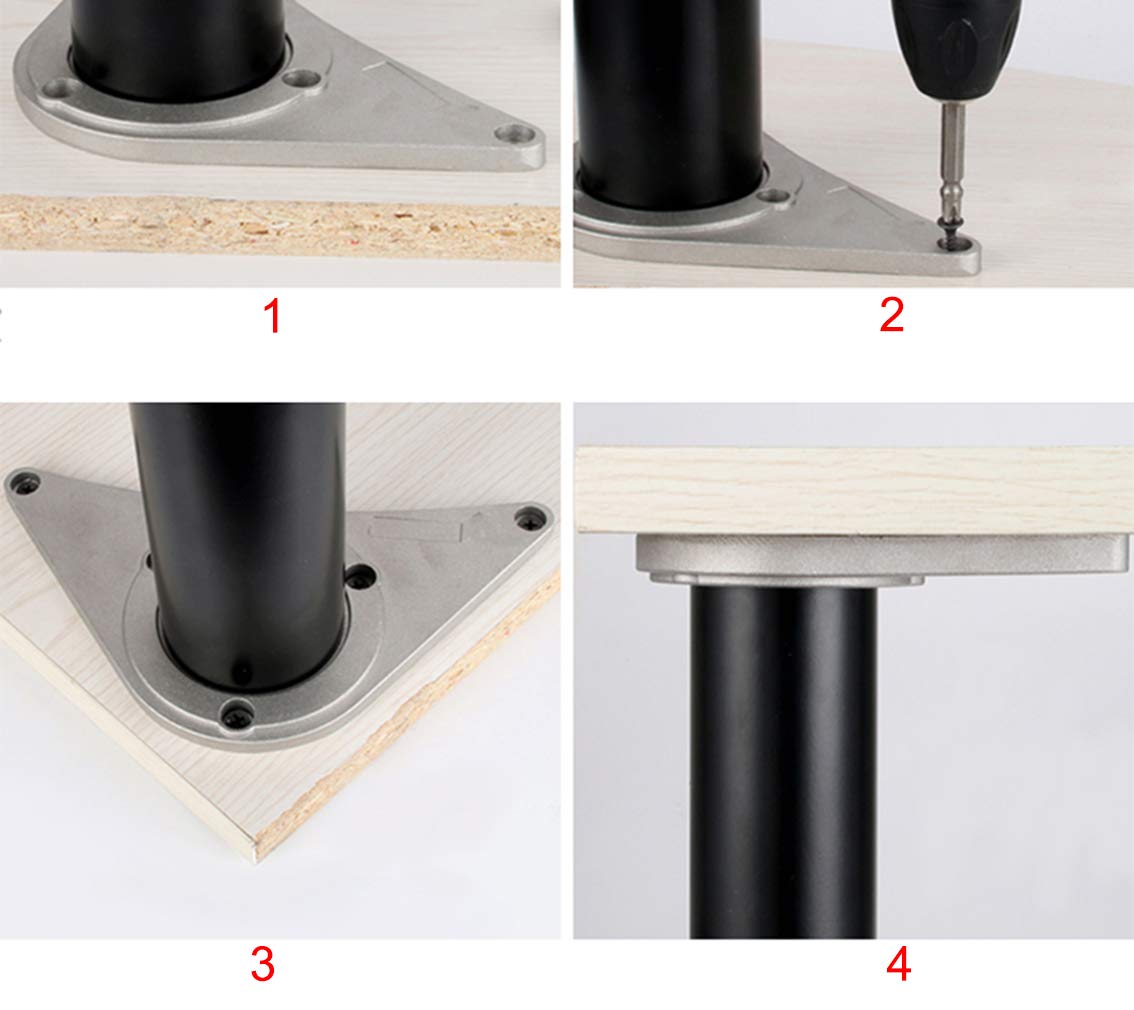 1

2

3

4