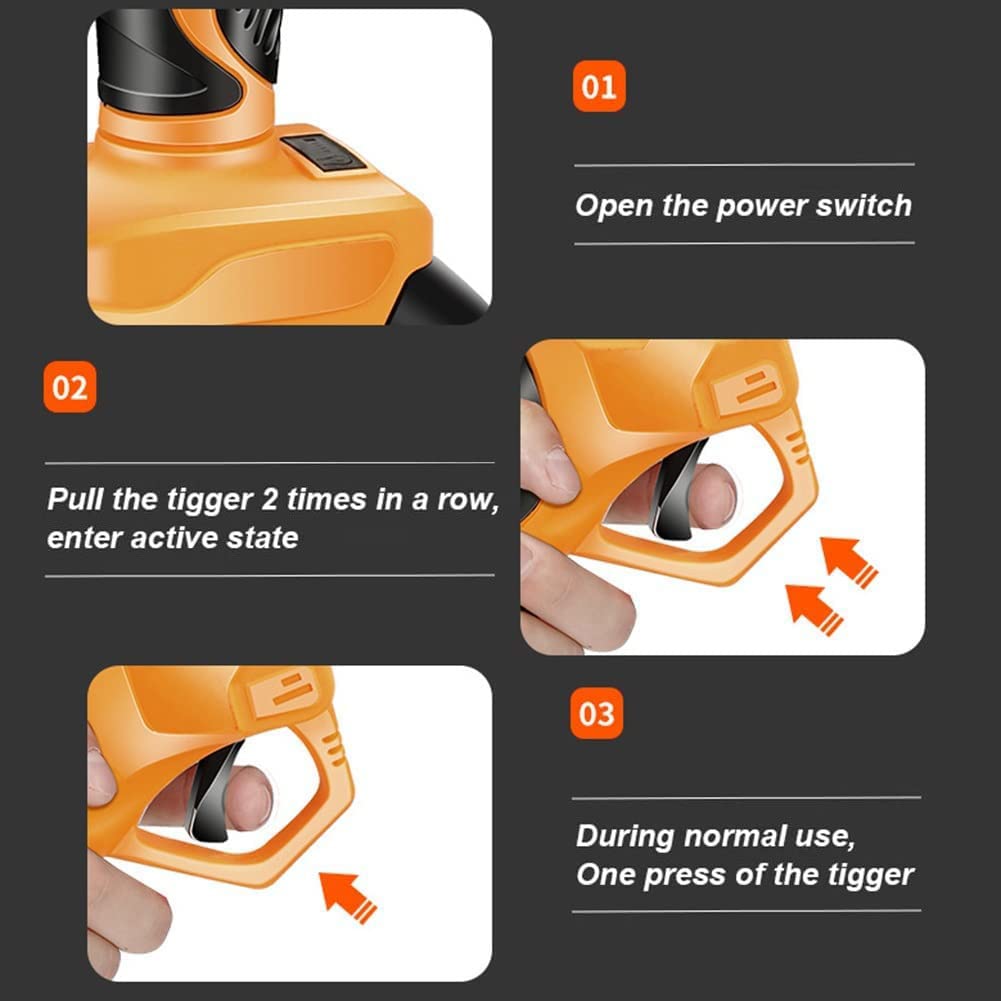 01

Open the power switch

02

Pull the tigger 2 times in a row, enter active state

03

During normal use, One press of the tigger