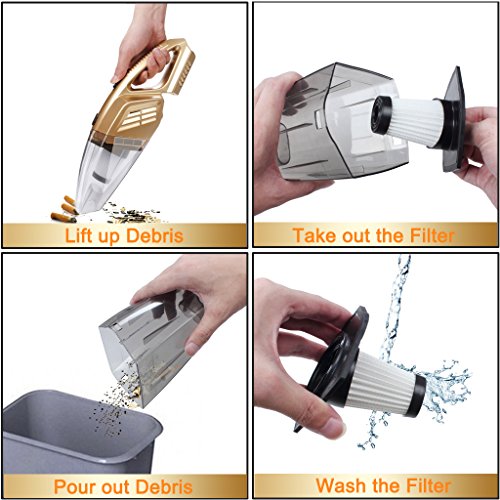 Lift up Debris

Take out the Filter

Pour out Debris

Wash the Filter