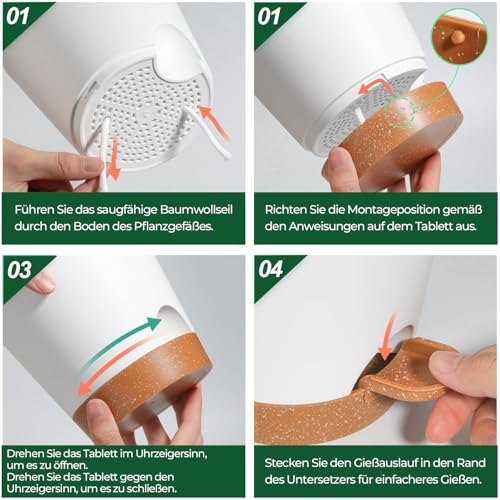 01

Führen Sie das saugfähige Baumwollseil durch den Boden des Pflanzgefäßes.

01

Richten Sie die Montageposition gemäß den Anweisungen auf dem Tablett aus.

03

Drehen Sie das Tablett im Uhrzeigersinn, um es zu öffnen.
Drehen Sie das Tablett gegen den Uhrzeigersinn, um es zu schließen.

04

Stecken Sie den Gießauslauf in den Rand des Untersetzers für einfacheres Gießen.