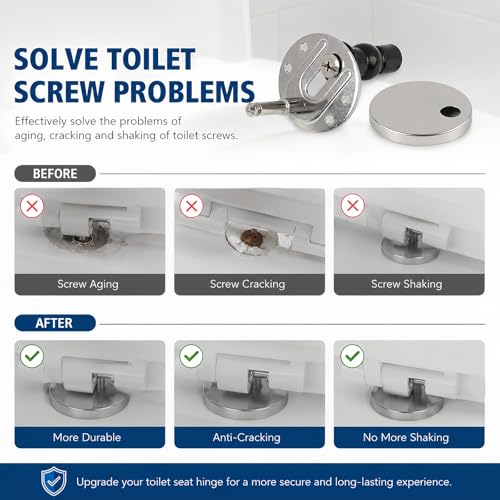 SOLVE TOILET SCREW PROBLEMS

Effectively solve the problems of aging, cracking and shaking of toilet screws.

BEFORE

Screw Aging

Screw Cracking

Screw Shaking

AFTER

More Durable

Anti-Cracking

No More Shaking

Upgrade your toilet seat hinge for a more secure and long-lasting experience.