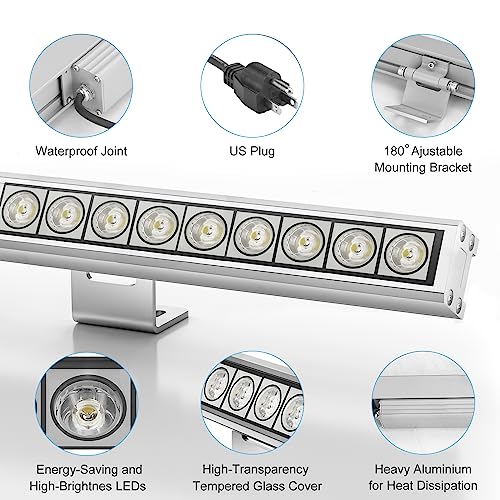 Waterproof Joint

US Plug

180° Ajustable Mounting Bracket

Energy-Saving and High-Brightnes LEDs

High-Transparency Tempered Glass Cover

Heavy Aluminium for Heat Dissipation