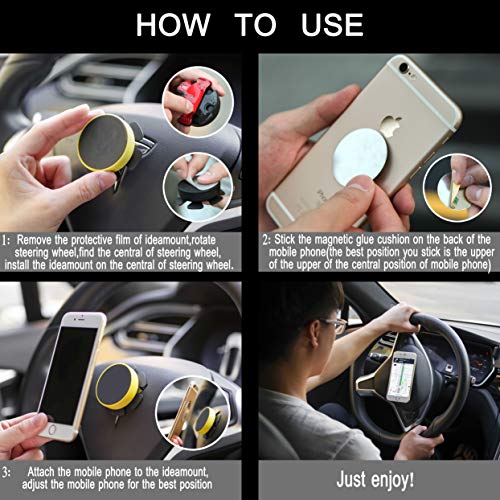 HOW TO USE

1: Remove the protective film of ideamount,rotate steering wheel,find the central of steering wheel, install the ideamount on the central of steering wheel.

2: Stick the magnetic glue cushion on the back of the mobile phone(the best position you stick is the upper of the upper of the central position of mobile phone)

3: Attach the mobile phone to the ideamount, adjust the mobile phone for the best position

Just enjoy!