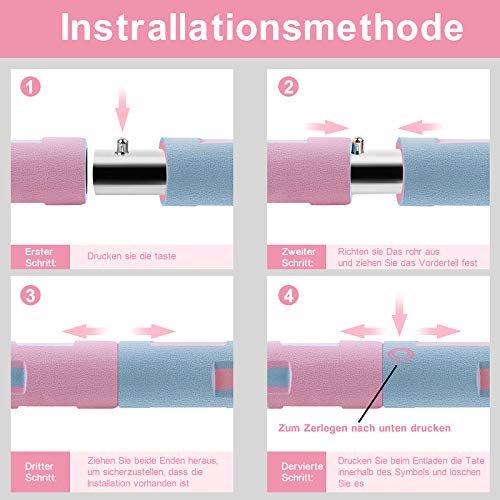 Instrallationsmethode

1

Erster Schritt:

Drucken sie die taste

2

Zweiter Schritt:

Richten sie Das rohr aus und ziehen Sie das Vorderteil fest

3

Dritter Schritt:

Ziehen Sie beide Enden heraus, um sicherzustellen, dass die Installation vorhanden ist

4

Zum Zerlegen nach unten drucken

Dervierte Schritt:

Drucken Sie beim Entladen die Tate innerhalb des Symbols und loschen Sie es