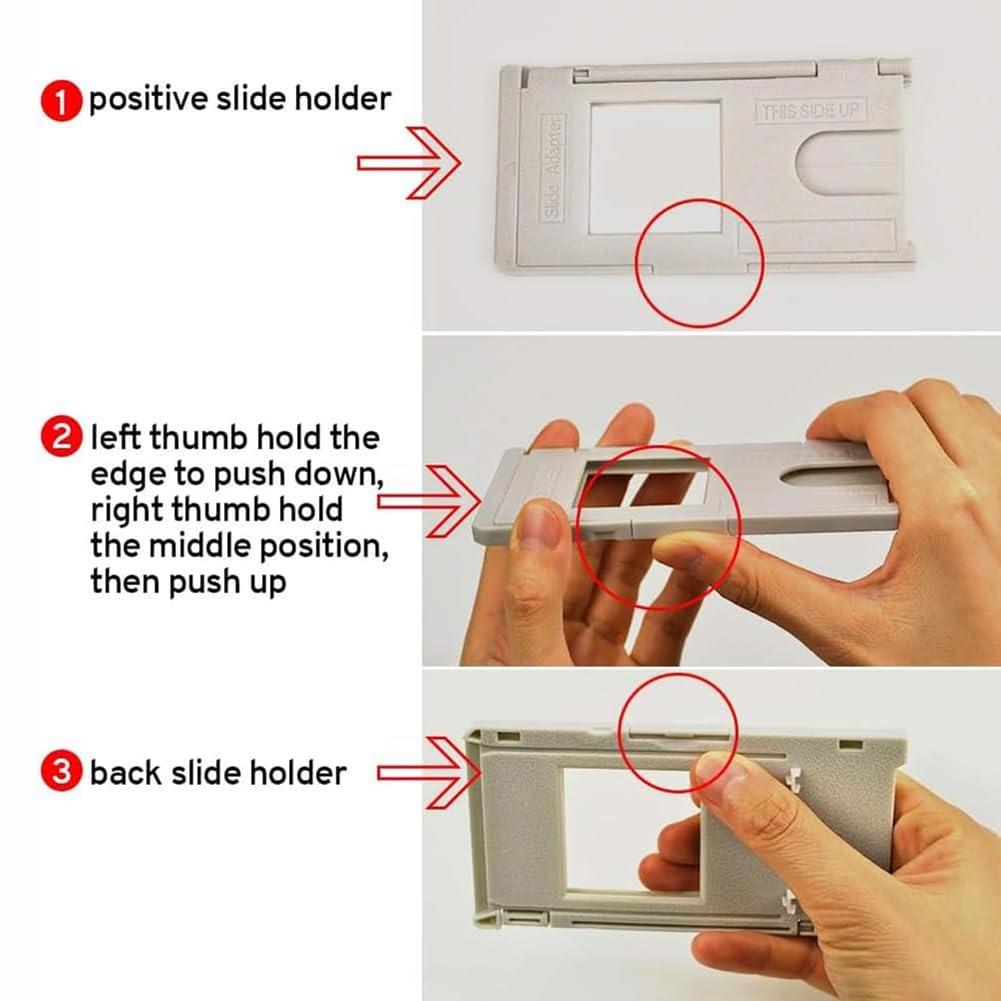 1 positive slide holder

Slide Adapter

THIS SIDE UP

2 left thumb hold the edge to push down, right thumb hold the middle position, then push up

3 back slide holder