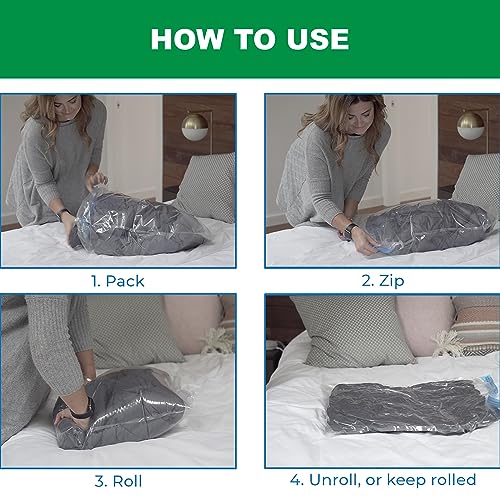 HOW TO USE

1. Pack

2. Zip

3. Roll

4. Unroll, or keep rolled