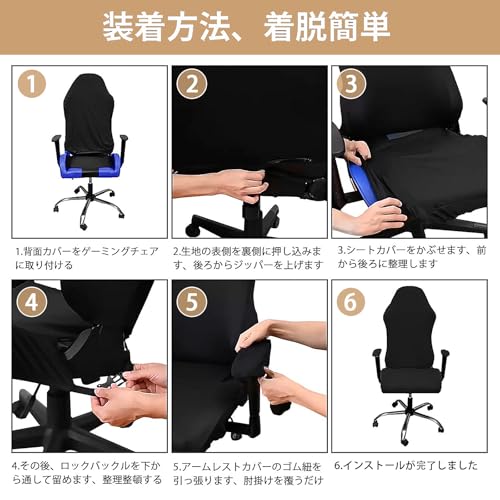 装着方法、着脱簡単

1

1.背面カバーをゲーミングチェアに取り付ける

2

2.生地の表側を裏側に押し込みます、後ろからジッパーを上げます

3

3.シートカバーをかぶせます、前から後ろに整理します

4

4.その後、ロックバックルを下から通して留めます、整理整頓する

5

5.アームレストカバーのゴム紐を引っ張ります、肘掛けを覆うだけ

6

6.インストールが完了しました