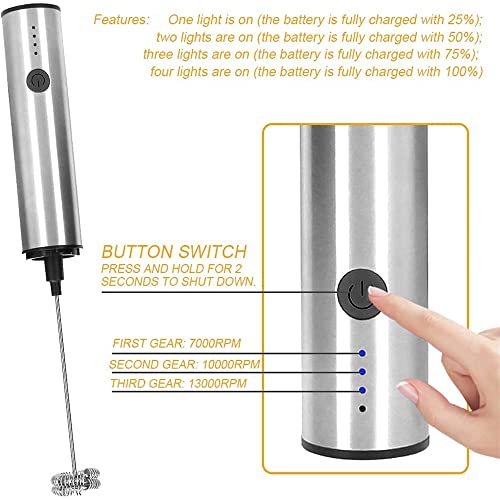 Features: One light is on (the battery is fully charged with 25%); two lights are on (the battery is fully charged with 50%); three lights are on (the battery is fully charged with 75%); four lights are on (the battery is fully charged with 100%)

BUTTON SWITCH
PRESS AND HOLD FOR 2 SECONDS TO SHUT DOWN.

FIRST GEAR: 7000RPM
SECOND GEAR: 10000RPM
THIRD GEAR: 13000RPM