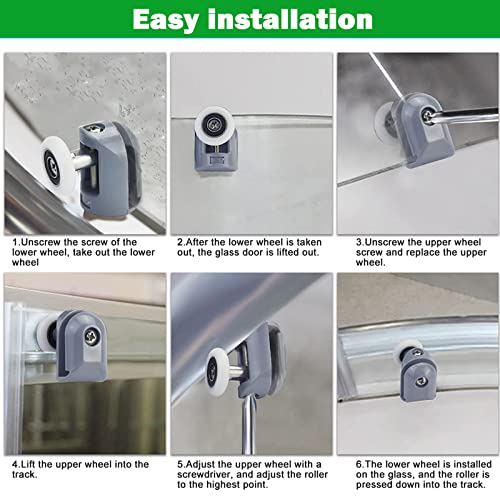 Easy installation

1.Unscrew the screw of the lower wheel, take out the lower wheel

2.After the lower wheel is taken out, the glass door is lifted out.

3.Unscrew the upper wheel screw and replace the upper wheel.

4.Lift the upper wheel into the track.

5.Adjust the upper wheel with a screwdriver, and adjust the roller to the highest point.

6.The lower wheel is installed on the glass, and the roller is pressed down into the track.