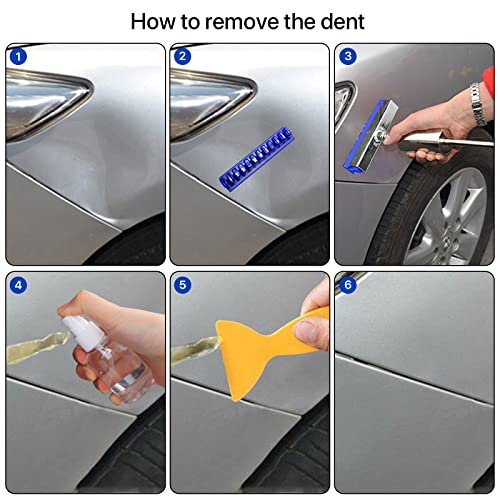 How to remove the dent

1

2

3

4

5

6