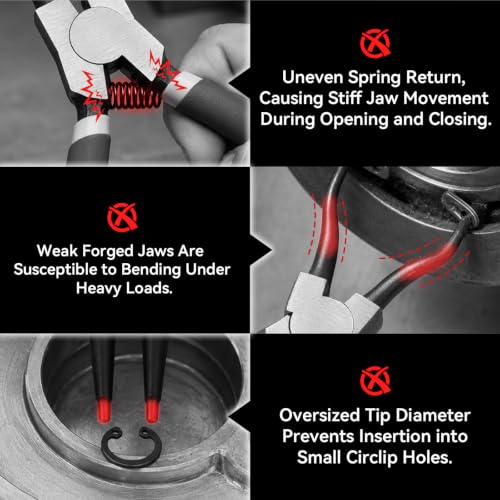 Uneven Spring Return, Causing Stiff Jaw Movement During Opening and Closing.

Weak Forged Jaws Are Susceptible to Bending Under Heavy Loads.

Oversized Tip Diameter Prevents Insertion into Small Circlip Holes.