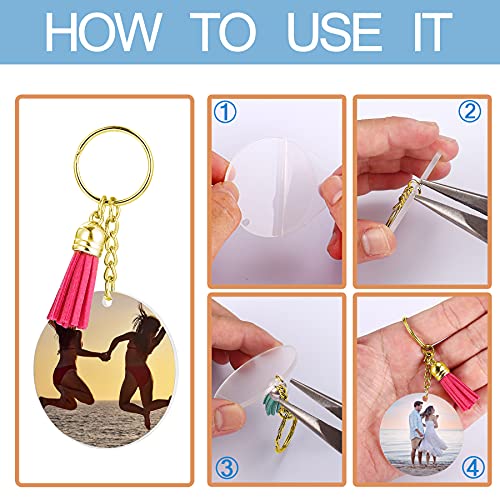 HOW TO USE IT

①

②

③

④