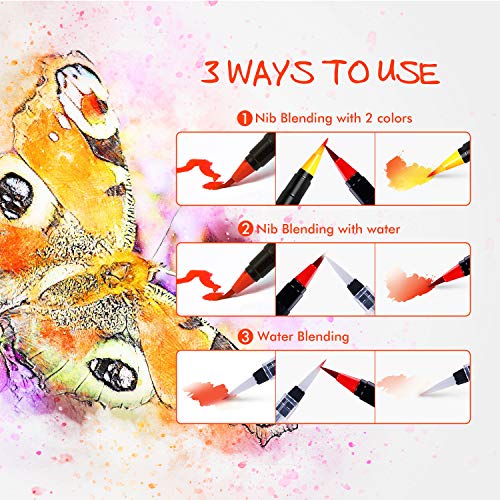 3 WAYS TO USE

1 Nib Blending with 2 colors

2 Nib Blending with water

3 Water Blending