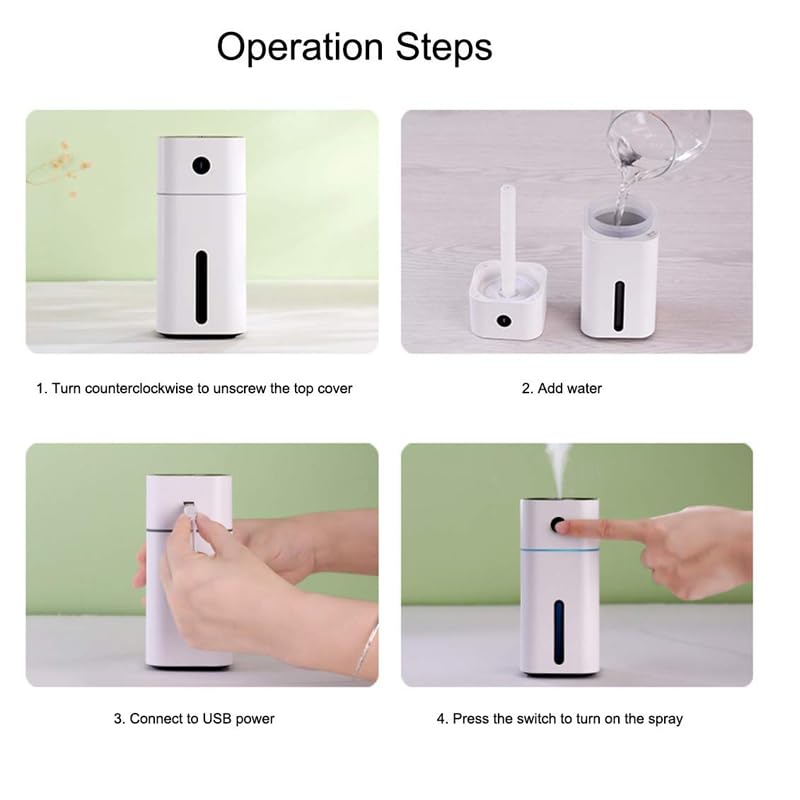 Operation Steps

1. Turn counterclockwise to unscrew the top cover

2. Add water

3. Connect to USB power

4. Press the switch to turn on the spray