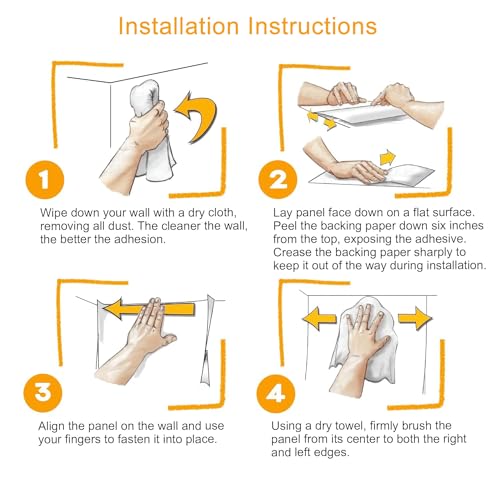 Installation Instructions

1

Wipe down your wall with a dry cloth, removing all dust. The cleaner the wall, the better the adhesion.

2

Lay panel face down on a flat surface. Peel the backing paper down six inches from the top, exposing the adhesive. Crease the backing paper sharply to keep it out of the way during installation.

3

Align the panel on the wall and use your fingers to fasten it into place.

4

Using a dry towel, firmly brush the panel from its center to both the right and left edges.