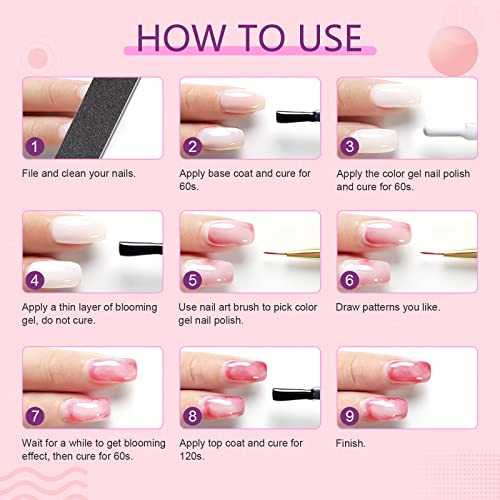 HOW TO USE

1
File and clean your nails.

2
Apply base coat and cure for 60s.

3
Apply the color gel nail polish and cure for 60s.

4
Apply a thin layer of blooming gel, do not cure.

5
Use nail art brush to pick color gel nail polish.

6
Draw patterns you like.

7
Wait for a while to get blooming effect, then cure for 60s.

8
Apply top coat and cure for 120s.

9
Finish.