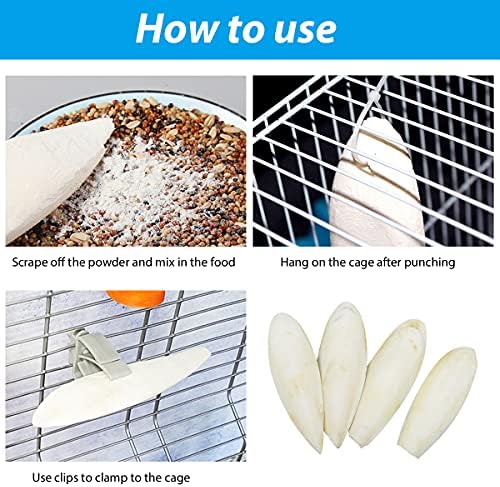 How to use

Scrape off the powder and mix in the food

Hang on the cage after punching

Use clips to clamp to the cage