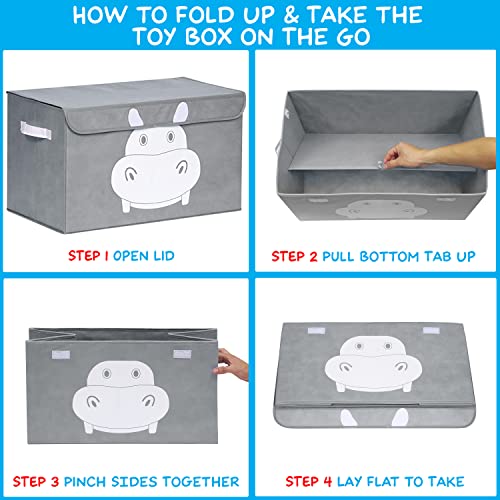 HOW TO FOLD UP & TAKE THE TOY BOX ON THE GO

STEP 1 OPEN LID

STEP 2 PULL BOTTOM TAB UP

STEP 3 PINCH SIDES TOGETHER

STEP 4 LAY FLAT TO TAKE