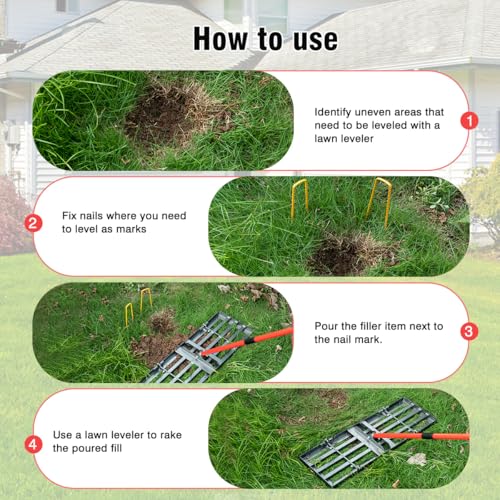 How to use

Identify uneven areas that need to be leveled with a lawn leveler

1

2

Fix nails where you need to level as marks

Pour the filler item next to the nail mark.

3

4

Use a lawn leveler to rake the poured fill