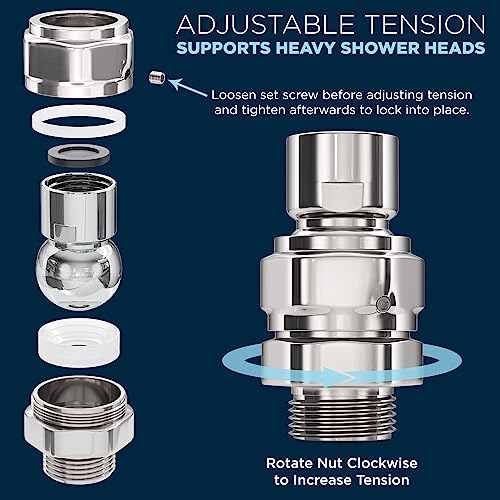 ADJUSTABLE TENSION
SUPPORTS HEAVY SHOWER HEADS

Loosen set screw before adjusting tension and tighten afterwards to lock into place.

Rotate Nut Clockwise to Increase Tension