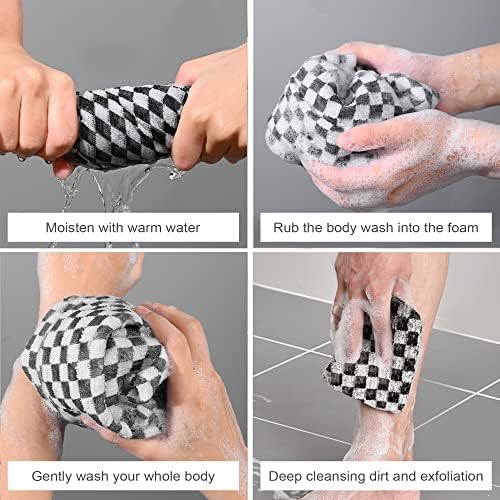 Moisten with warm water

Rub the body wash into the foam

Gently wash your whole body

Deep cleansing dirt and exfoliation