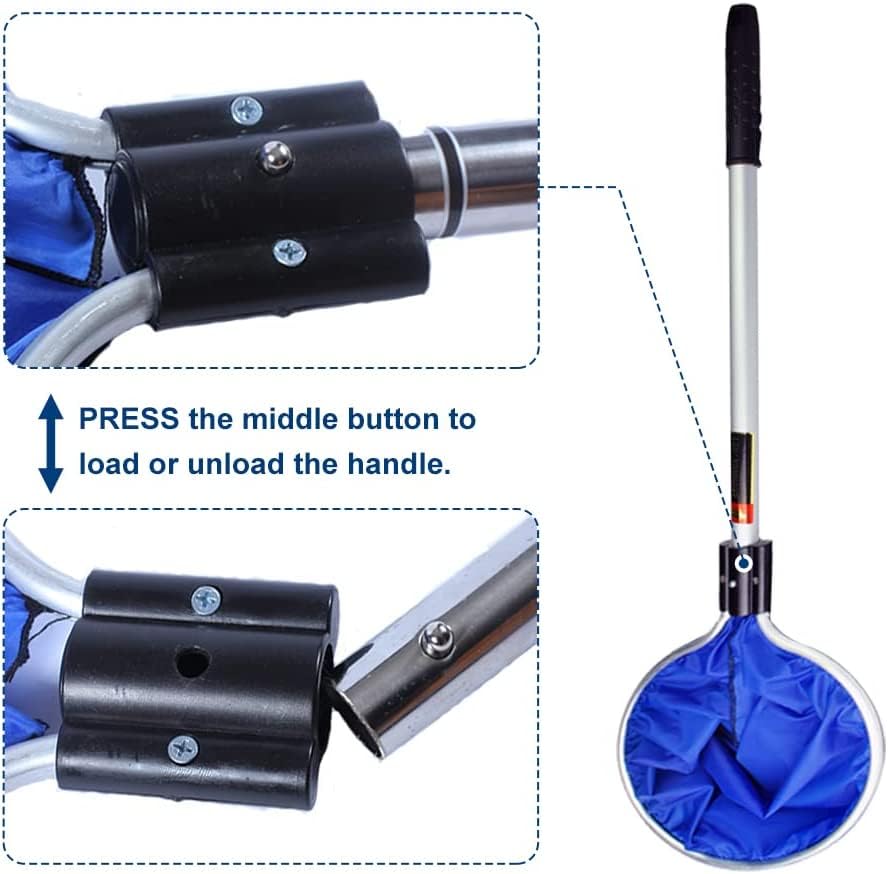 PRESS the middle button to load or unload the handle.