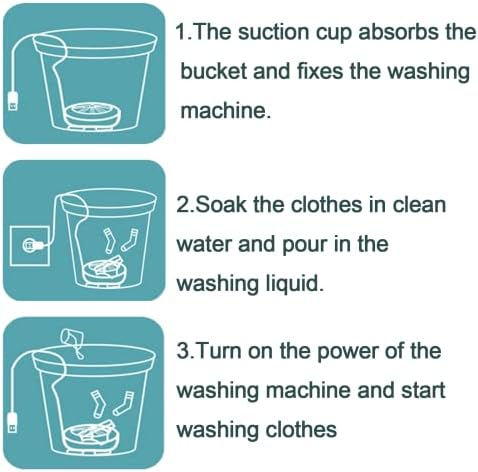 1.The suction cup absorbs the bucket and fixes the washing machine.

2.Soak the clothes in clean water and pour in the washing liquid.

3.Turn on the power of the washing machine and start washing clothes