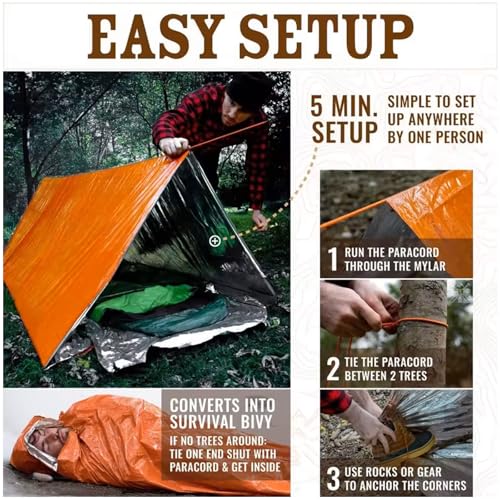 EASY SETUP

5 MIN. SETUP

SIMPLE TO SET UP ANYWHERE BY ONE PERSON

1 RUN THE PARACORD THROUGH THE MYLAR

2 TIE THE PARACORD BETWEEN 2 TREES

3 USE ROCKS OR GEAR TO ANCHOR THE CORNERS

CONVERTS INTO SURVIVAL BIVY

IF NO TREES AROUND: TIE ONE END SHUT WITH PARACORD & GET INSIDE