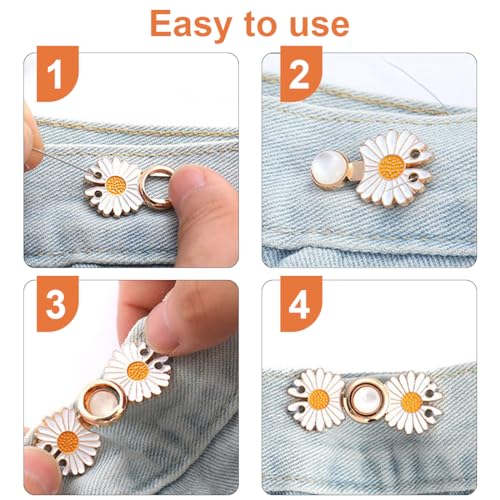 Easy to use

1

2

3

4