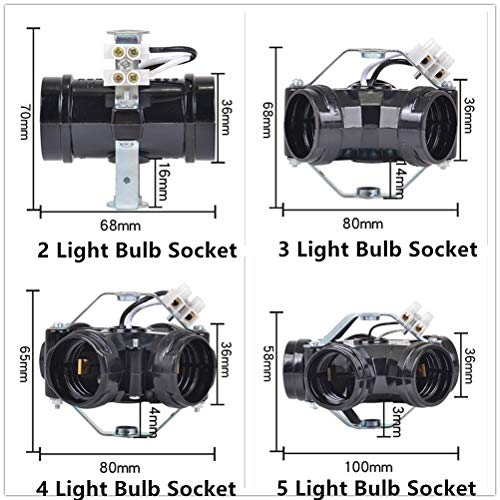 70mm
36mm
16mm
68mm
2 Light Bulb Socket

68mm
36mm
14mm
80mm
3 Light Bulb Socket

65mm
36mm
4mm
80mm
4 Light Bulb Socket

58mm
36mm
3mm
100mm
5 Light Bulb Socket