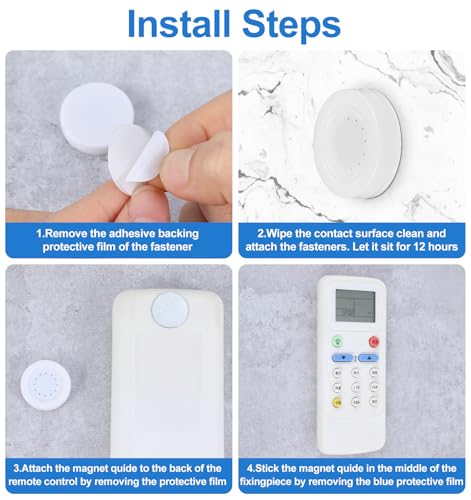 Install Steps

1.Remove the adhesive backing protective film of the fastener

2.Wipe the contact surface clean and attach the fasteners. Let it sit for 12 hours

3.Attach the magnet quide to the back of the remote control by removing the protective film

4.Stick the magnet quide in the middle of the fixingpiece by removing the blue protective film