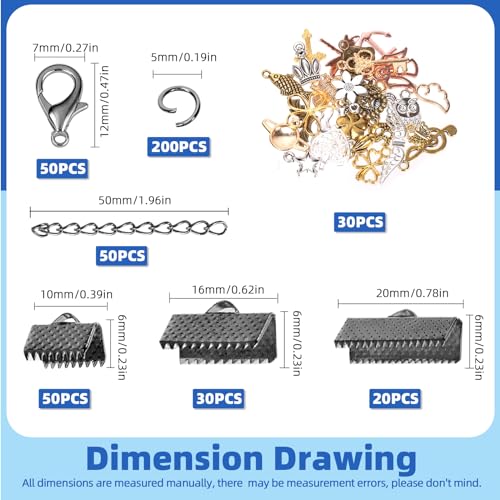 7mm/0.27in

12mm/0.47in

50PCS

5mm/0.19in

200PCS

30PCS

50mm/1.96in

50PCS

10mm/0.39in

6mm/0.23in

50PCS

16mm/0.62in

6mm/0.23in

30PCS

20mm/0.78in

6mm/0.23in

20PCS

Dimension Drawing

All dimensions are measured manually, there may be measurement errors, please don't mind.