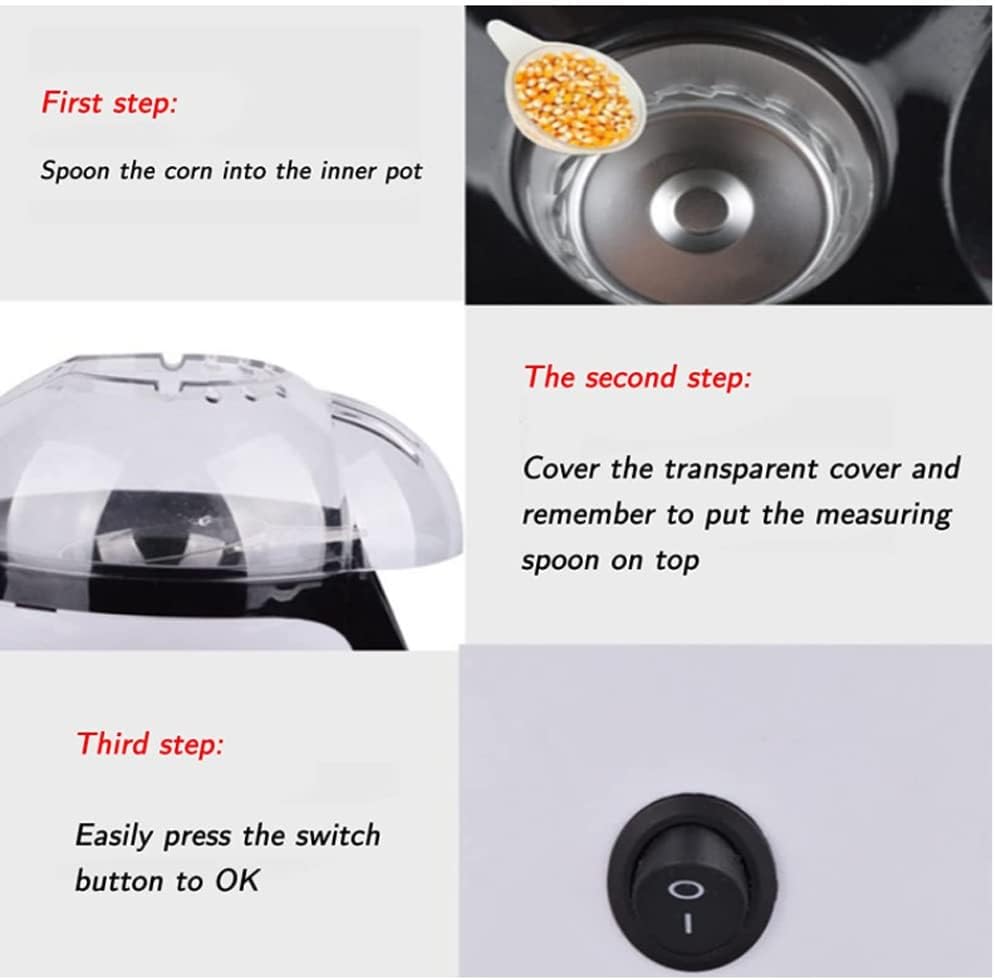 First step:

Spoon the corn into the inner pot

The second step:

Cover the transparent cover and remember to put the measuring spoon on top

Third step:

Easily press the switch button to OK

O

I