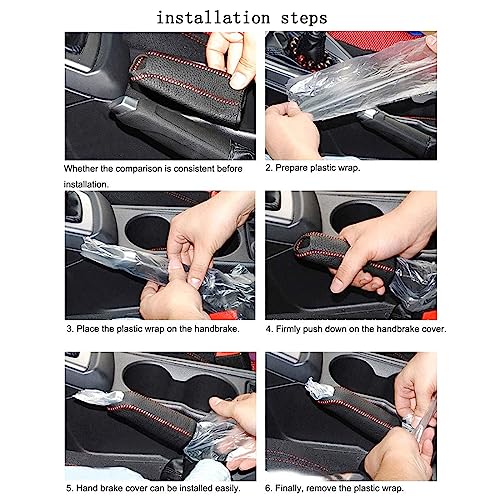 installation steps

Whether the comparison is consistent before installation.

2. Prepare plastic wrap.

3. Place the plastic wrap on the handbrake.

4. Firmly push down on the handbrake cover.

5. Hand brake cover can be installed easily.

6. Finally, remove the plastic wrap.